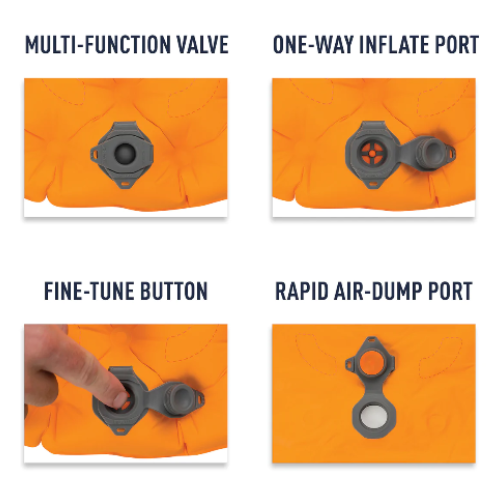 MULTI-FUNCTION VALVE

ONE-WAY INFLATE PORT

FINE-TUNE BUTTON

RAPID AIR-DUMP PORT