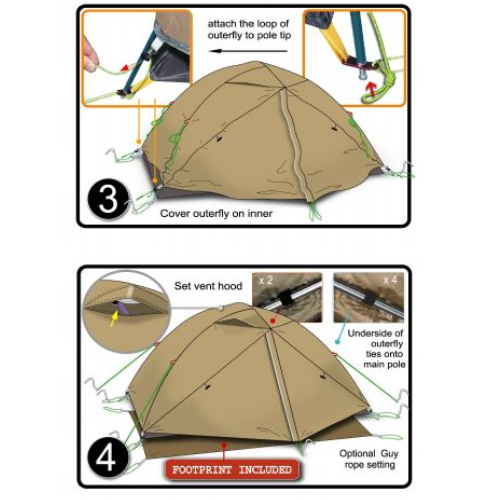 attach the loop of outerfly to pole tip

3

Cover outerfly on inner

Set vent hood

x 2

x 4

Underside of outerfly ties onto main pole

4

FOOTPRINT INCLUDED

Optional Guy rope setting